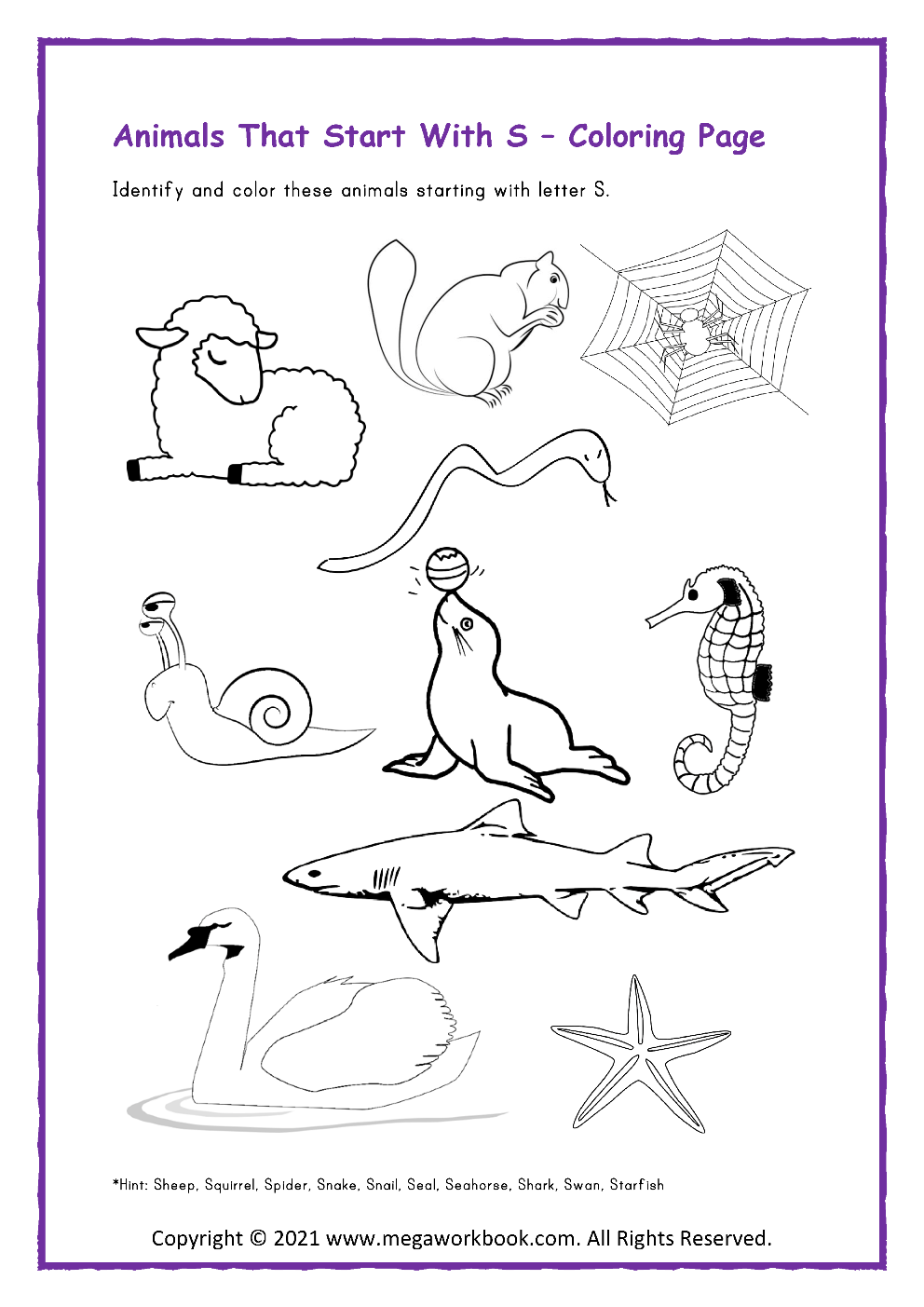 Animals That Start With S – Coloring Page

Identify and color these animals starting with letter S.

*Hint: Sheep, Squirrel, Spider, Snake, Snail, Seal, Seahorse, Shark, Swan, Starfish

Copyright © 2021 www.megaworkbook.com. All Rights Reserved.