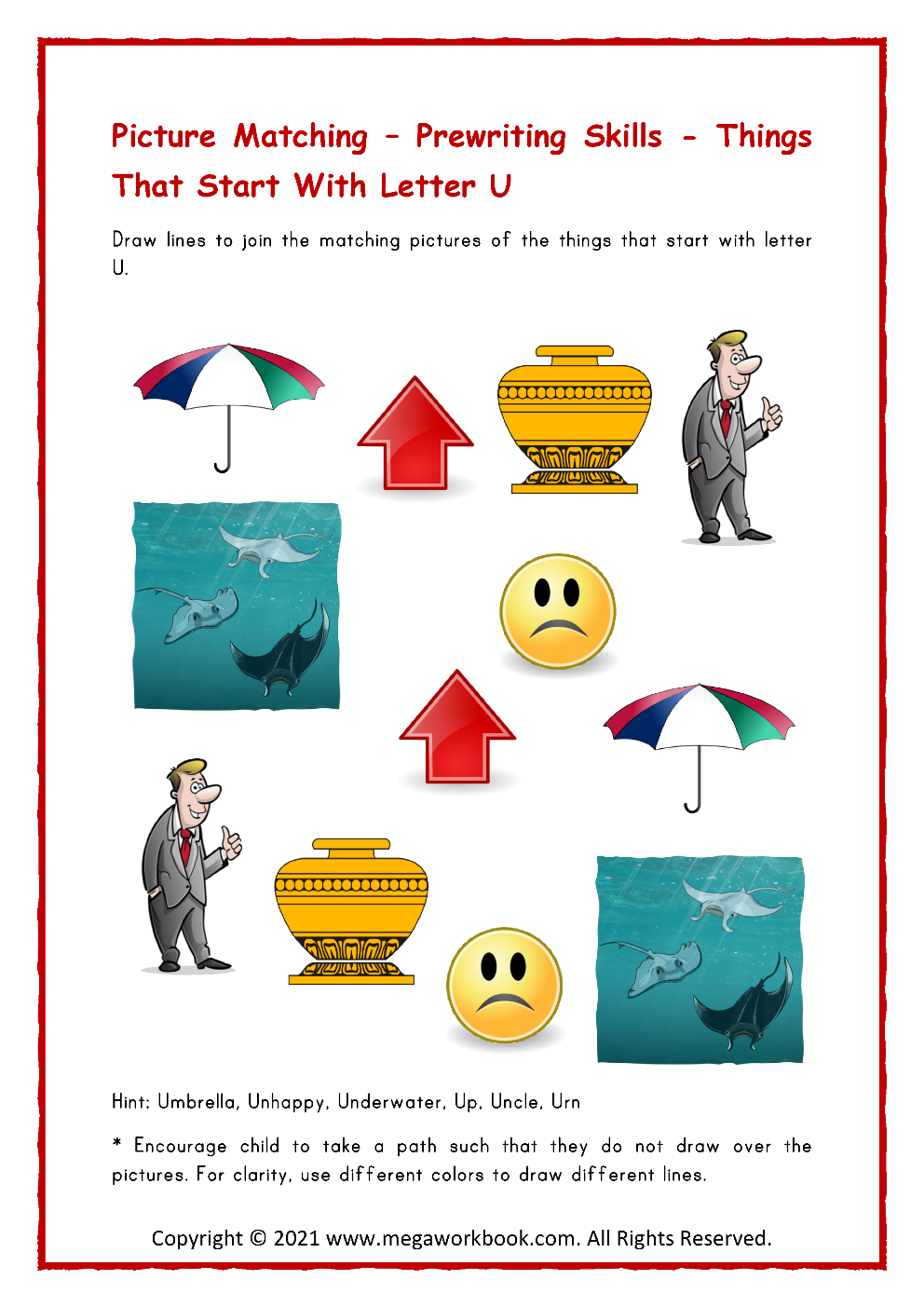 Picture Matching – Prewriting Skills - Things That Start With Letter U

Draw lines to join the matching pictures of the things that start with letter U.

Hint: Umbrella, Unhappy, Underwater, Up, Uncle, Urn

* Encourage child to take a path such that they do not draw over the pictures. For clarity, use different colors to draw different lines.

Copyright © 2021 www.megaworkbook.com. All Rights Reserved.