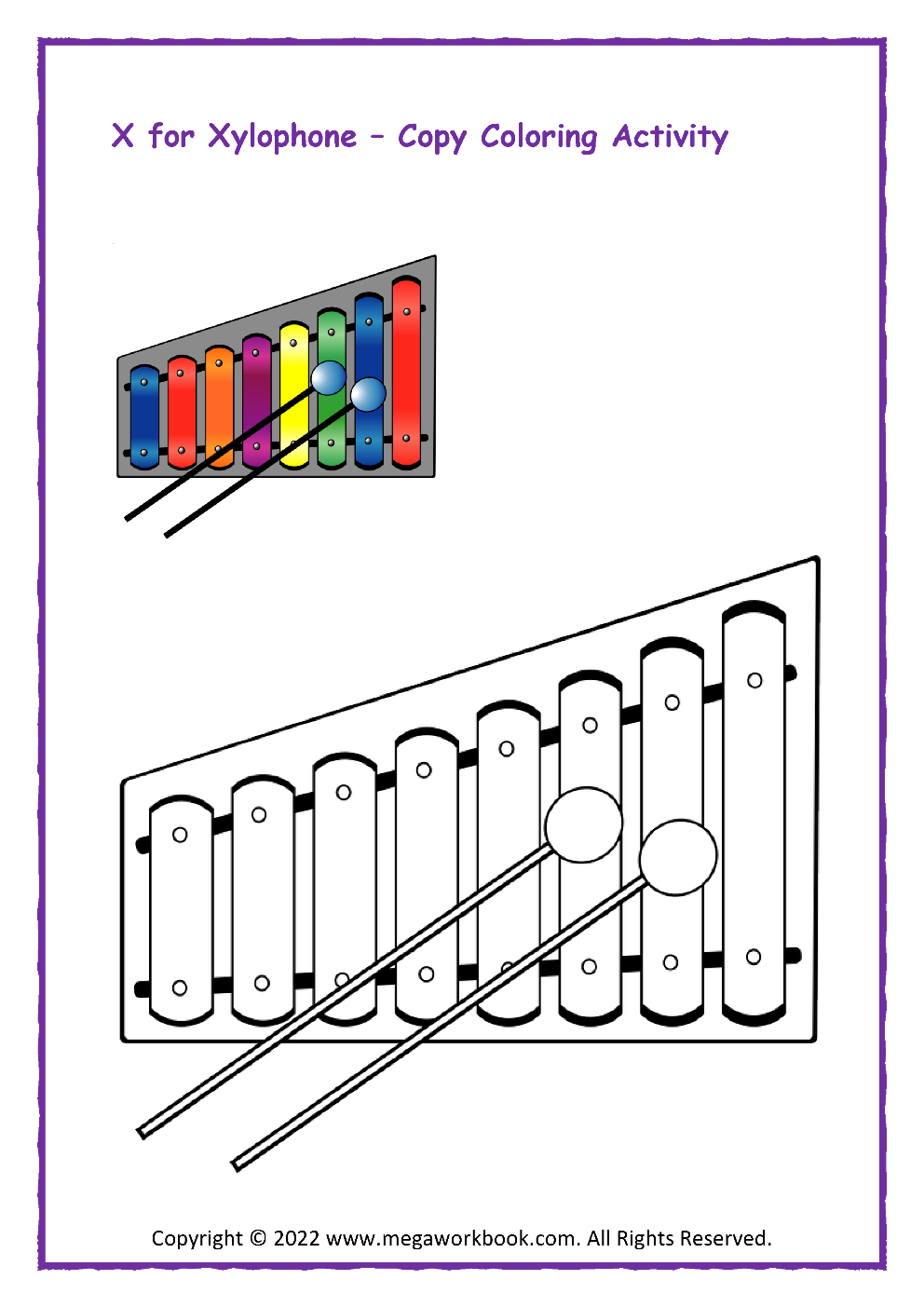 X for Xylophone – Copy Coloring Activity

Copyright © 2022 www.megaworkbook.com. All Rights Reserved.